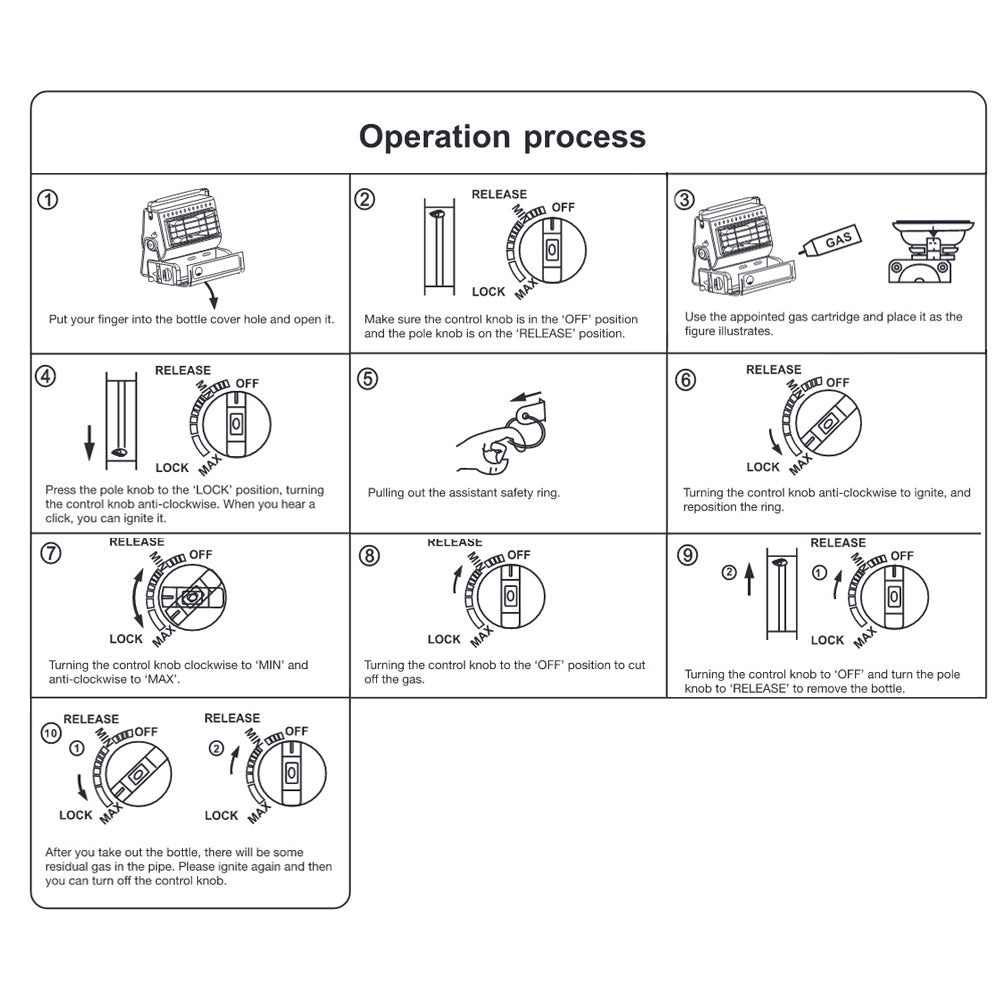 Operation process

①

Put your finger into the bottle cover hole and open it.

②

RELEASE
MIN
OFF
LOCK
MAX

Make sure the control knob is in the 'OFF' position and the pole knob is on the 'RELEASE' position.

③

GAS

Use the appointed gas cartridge and place it as the figure illustrates.

④

RELEASE
MIN
OFF
LOCK
MAX

Press the pole knob to the 'LOCK' position, turning the control knob anti-clockwise. When you hear a click, you can ignite it.

⑤

Pulling out the assistant safety ring.

⑥

RELEASE
MIN
OFF
LOCK
MAX

Turning the control knob anti-clockwise to ignite, and reposition the ring.

⑦

RELEASE
MIN
OFF
LOCK
MAX

Turning the control knob clockwise to 'MIN' and anti-clockwise to 'MAX'.

⑧

RELEASE
MIN
OFF
LOCK
MAX

Turning the control knob to the 'OFF' position to cut off the gas.

⑨

②
RELEASE
①
MIN
OFF
LOCK
MAX

Turning the control knob to 'OFF' and turn the pole knob to 'RELEASE' to remove the bottle.

⑩

RELEASE
①
MIN
OFF
LOCK
MAX
RELEASE
②
MIN
OFF
LOCK
MAX

After you take out the bottle, there will be some residual gas in the pipe. Please ignite again and then you can turn off the control knob.